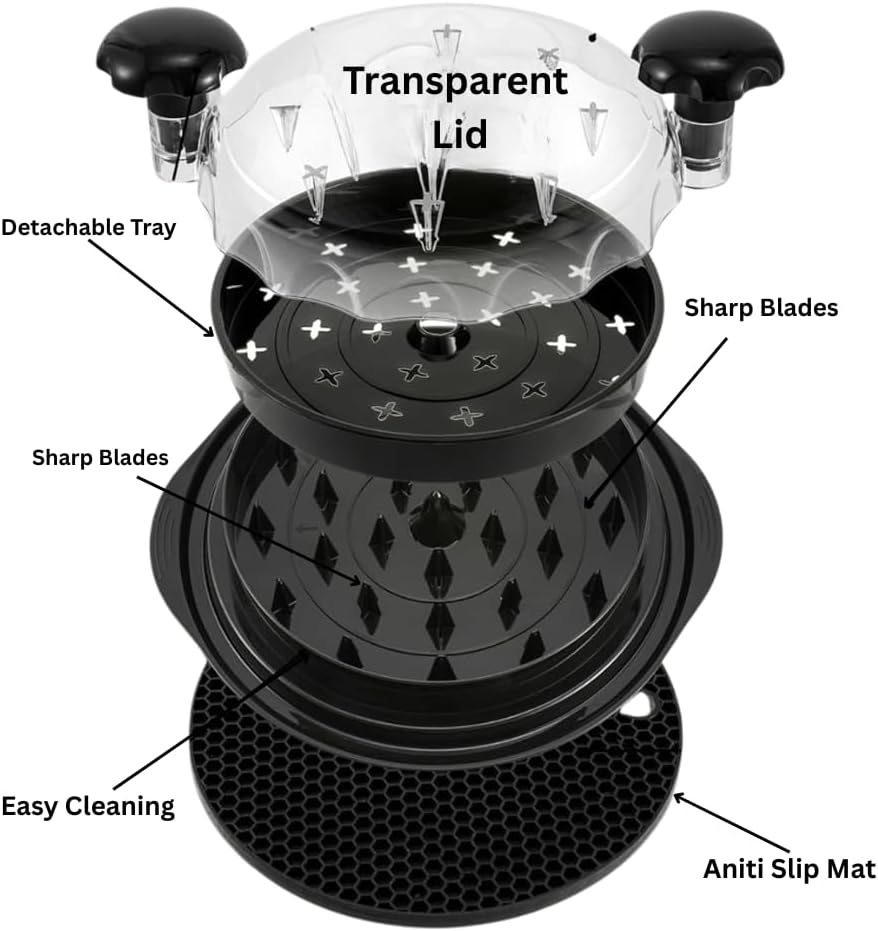 Transparent Lid

Detachable Tray

Sharp Blades

Sharp Blades

Easy Cleaning

Aniti Slip Mat